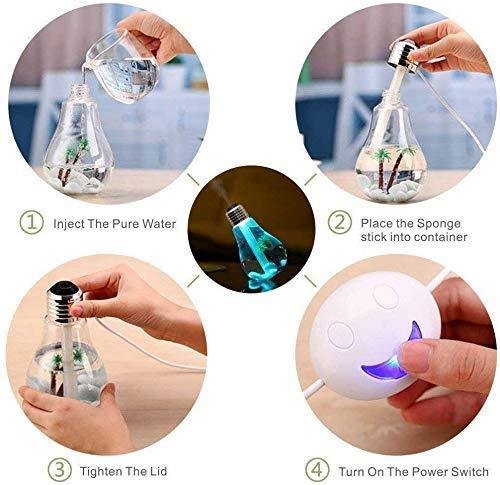 1 Inject The Pure Water

2 Place the Sponge stick into container

3 Tighten The Lid

4 Turn On The Power Switch